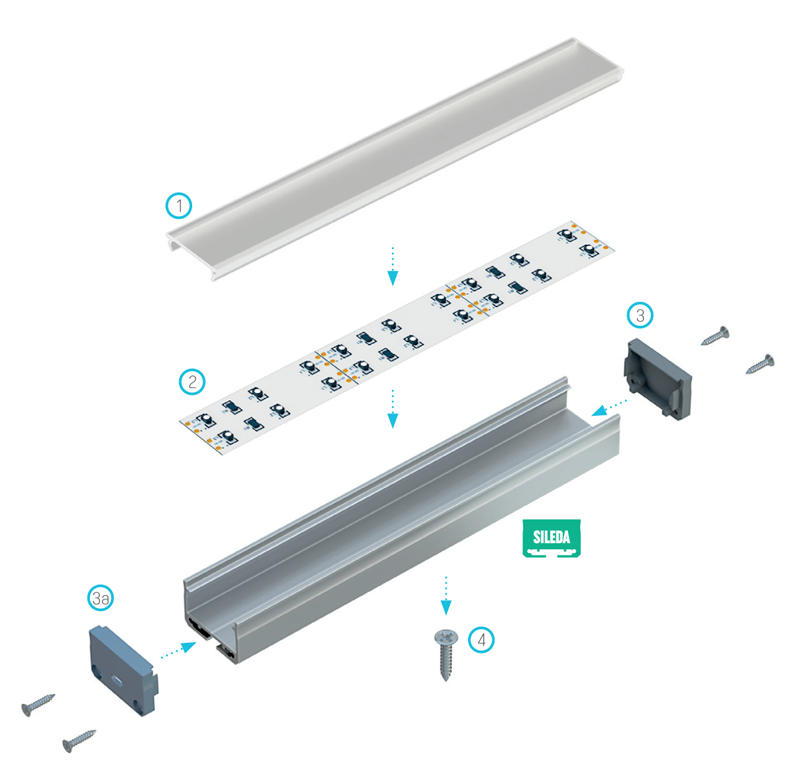 1
2
3
SILEDA
3a
4