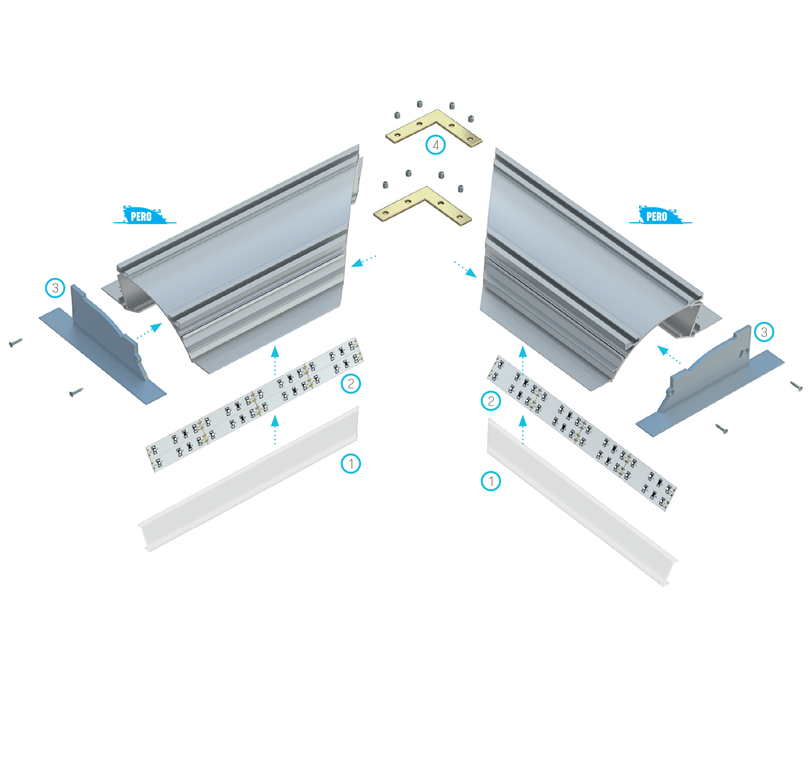 4

PERO

PERO

3

3

2

2

1

1