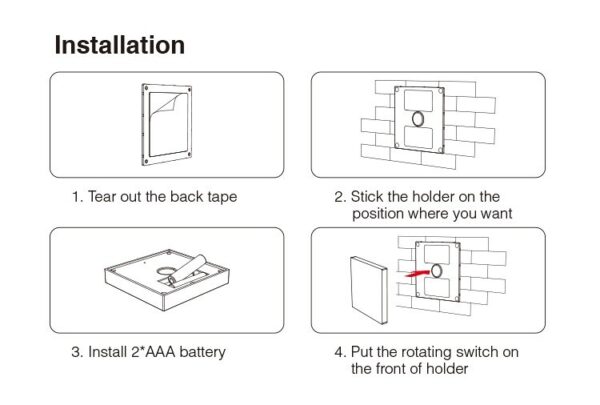 Installation

1. Tear out the back tape

2. Stick the holder on the position where you want

3. Install 2*AAA battery

4. Put the rotating switch on the front of holder