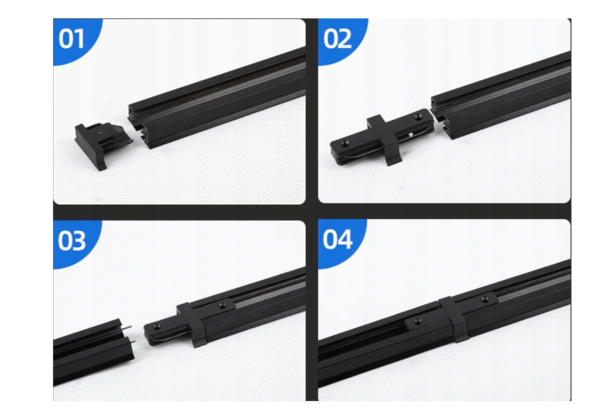 01

02

03

04