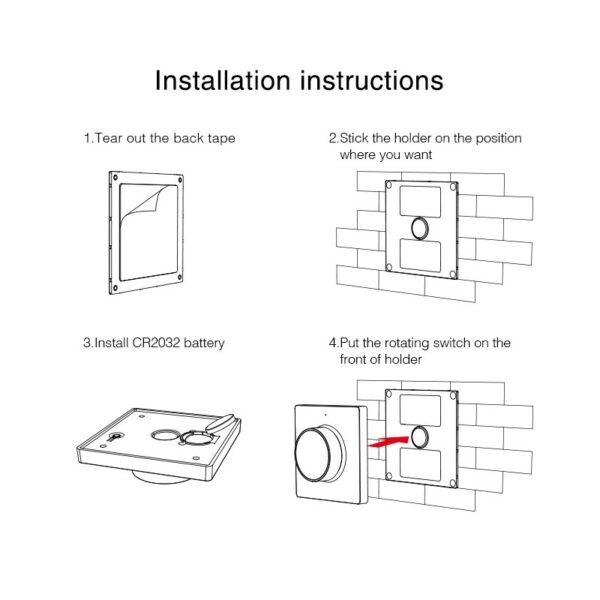 Installation instructions

1.Tear out the back tape

2.Stick the holder on the position where you want

3.Install CR2032 battery

4.Put the rotating switch on the front of holder