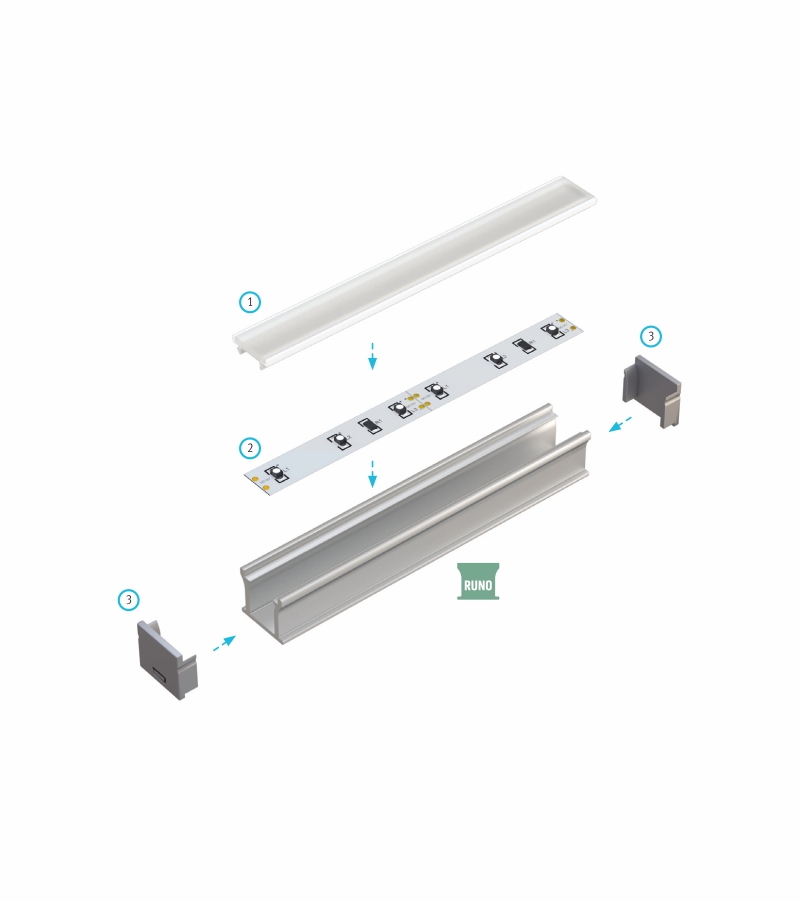 1

3

2

RUNO

3