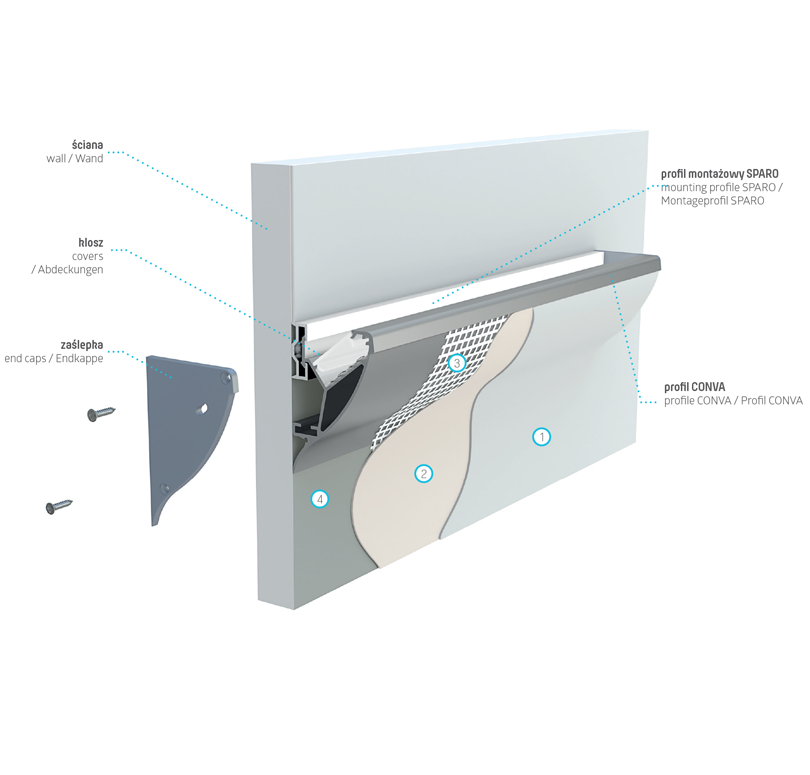 ściana
wall / Wand

klosz
covers
/ Abdeckungen

zaślepka
end caps / Endkappe

profil montażowy SPARO
mounting profile SPARO /
Montageprofil SPARO

profil CONVA
profile CONVA / Profil CONVA

3

1

2

4