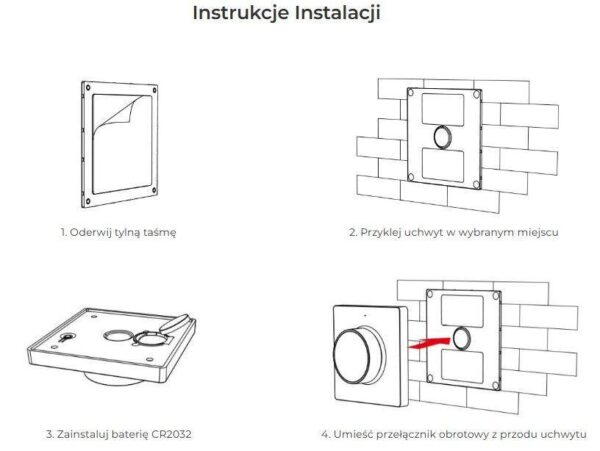 Instrukcje Instalacji

1. Oderwij tylną taśmę

2. Przyklej uchwyt w wybranym miejscu

3. Zainstaluj baterię CR2032

4. Umieść przełącznik obrotowy z przodu uchwytu