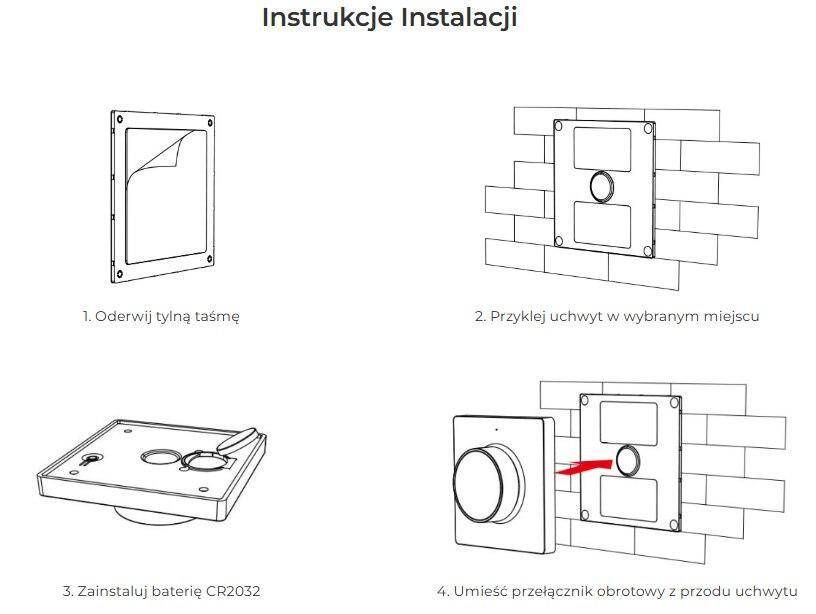 Instrukcje Instalacji

1. Oderwij tylną taśmę

2. Przyklej uchwyt w wybranym miejscu

3. Zainstaluj baterię CR2032

4. Umieść przełącznik obrotowy z przodu uchwytu