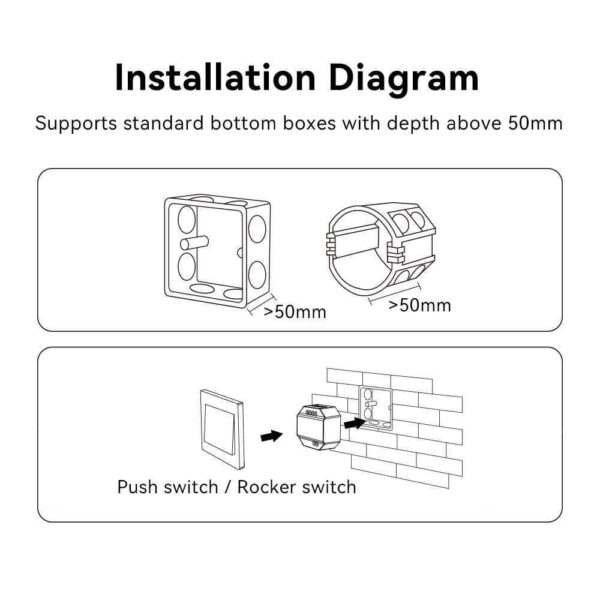 Installation Diagram

Supports standard bottom boxes with depth above 50mm

>50mm

>50mm

Push switch / Rocker switch